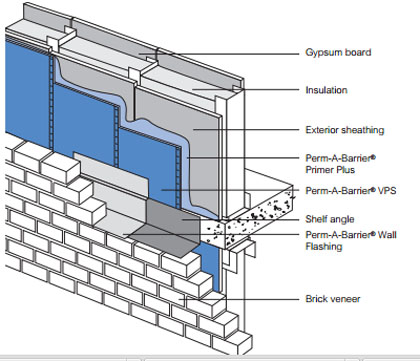 Gypsum board

Insulation

Exterior sheathing

Perm-A-Barrier® Primer Plus

Perm-A-Barrier® VPS

Shelf angle

Perm-A-Barrier® Wall Flashing

Brick veneer